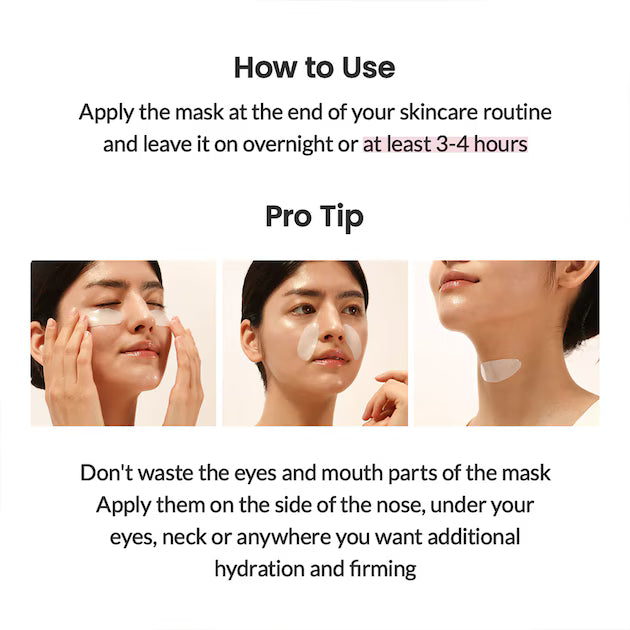 How to Use

Apply the mask at the end of your skincare routine and leave it on overnight or at least 3-4 hours

Pro Tip

Don't waste the eyes and mouth parts of the mask
Apply them on the side of the nose, under your eyes, neck or anywhere you want additional hydration and firming